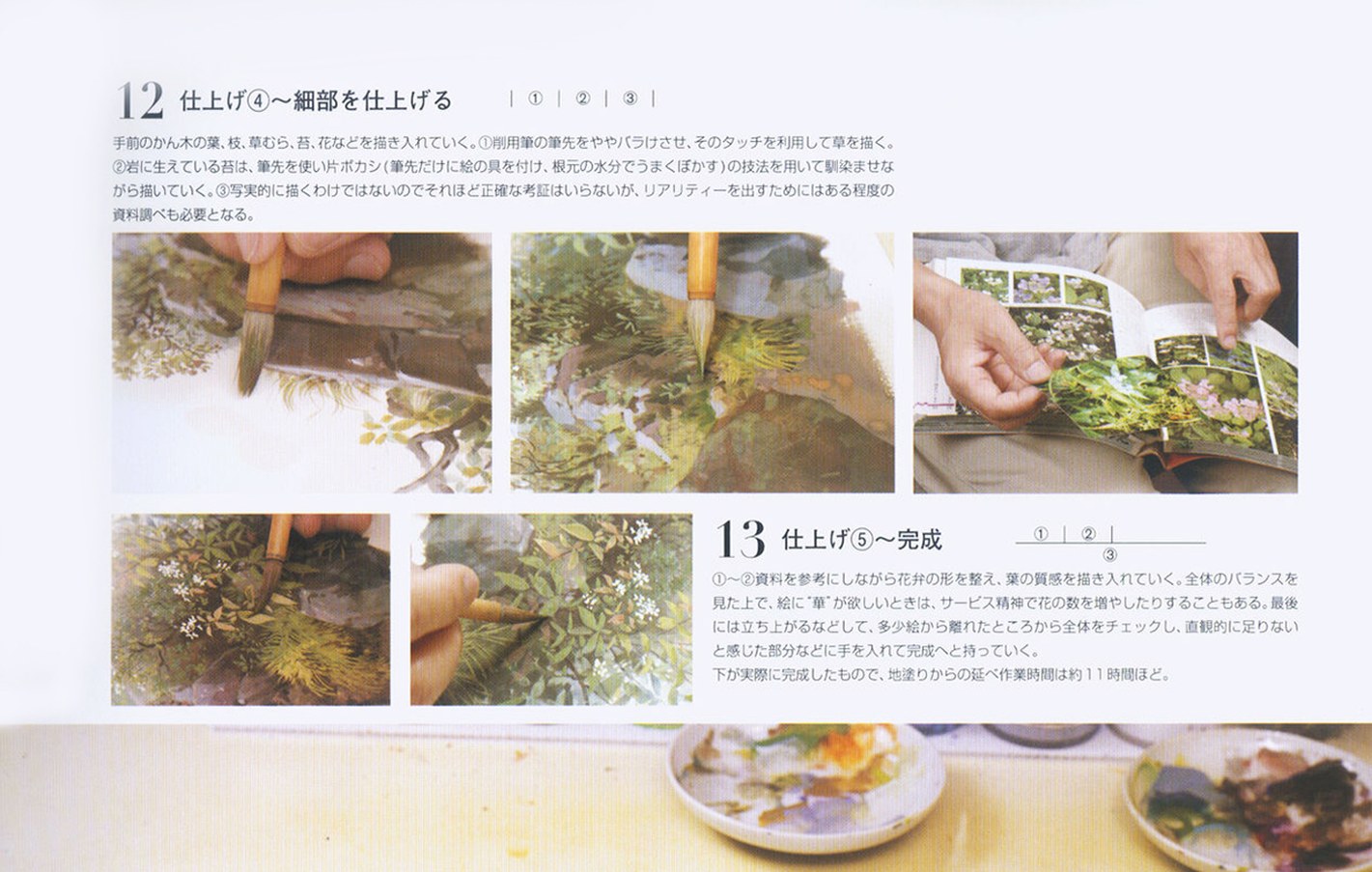 12 仕上げ④～細部を仕上げる

| ① | ② | ③ |

手前のかん木の葉、枝、草むら、苔、花などを描き入れていく。①削用筆の筆先をややバラけさせ、そのタッチを利用して草を描く。②岩に生えている苔は、筆先を使い片ボカシ(筆先だけに絵の具を付け、根元の水分でうまくぼかす)の技法を用いて馴染ませながら描いていく。③写実的に描くわけではないのでそれほど正確な考証はいらないが、リアリティーを出すためにはある程度の資料調べも必要となる。

13 仕上げ⑤～完成

① | ② |
③

①～②資料を参考にしながら花弁の形を整え、葉の質感を描き入れていく。全体のバランスを見た上で、絵に"華"が欲しいときは、サービス精神で花の数を増やしたりすることもある。最後には立ち上がるなどして、多少絵から離れたところから全体をチェックし、直観的に足りないと感じた部分などに手を入れて完成へと持っていく。
下が実際に完成したもので、地塗りからの延べ作業時間は約11時間ほど。